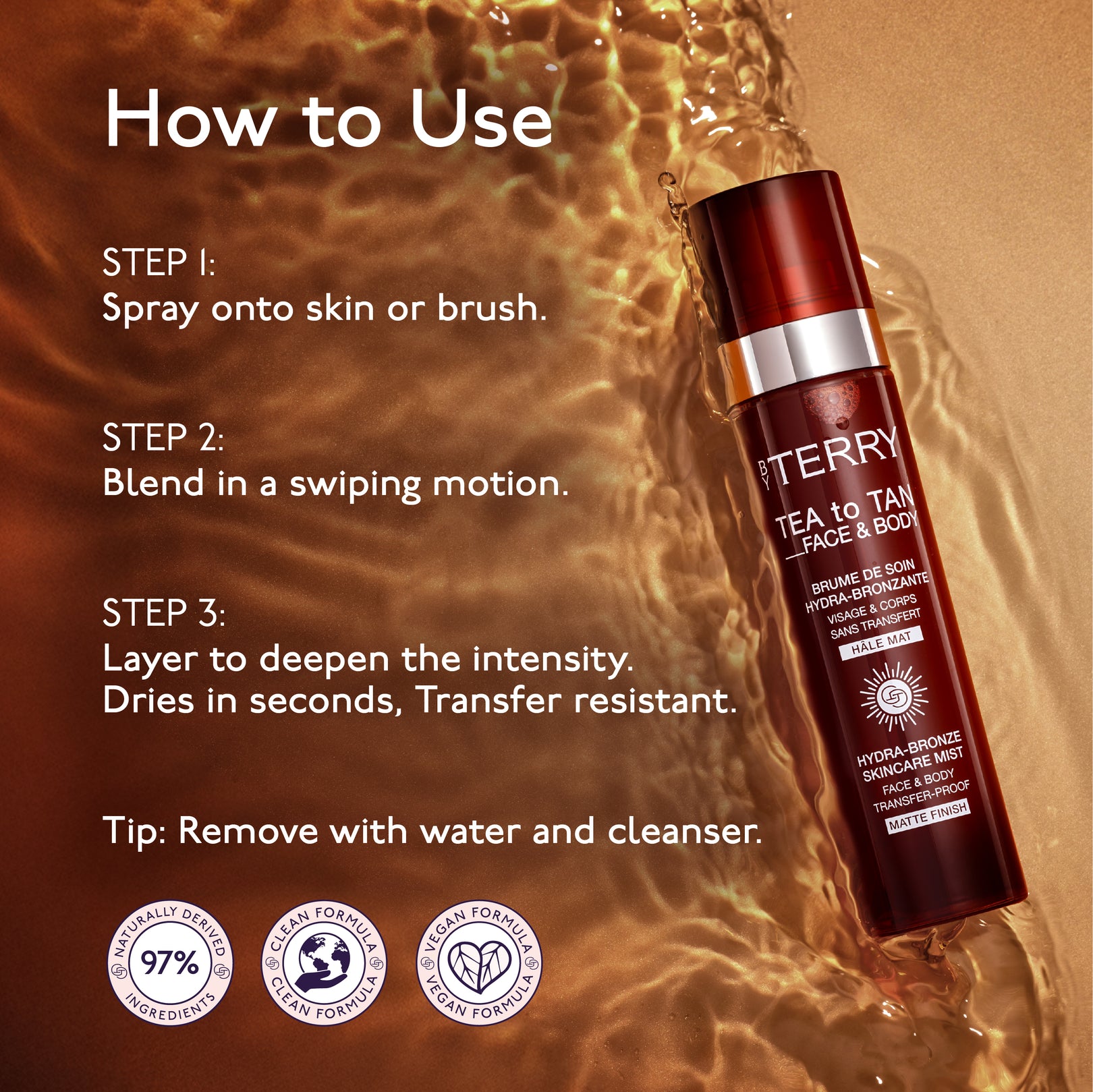 How to Use

STEP 1:
Spray onto skin or brush.

STEP 2:
Blend in a swiping motion.

STEP 3:
Layer to deepen the intensity.
Dries in seconds, Transfer resistant.

Tip: Remove with water and cleanser.

NATURALLY DERIVED 97% INGREDIENTS

CLEAN FORMULA CLEAN FORMULA

VEGAN FORMULA VEGAN FORMULA

BY TERRY
TEA to TAN
FACE & BODY
BRUME DE SOIN HYDRA-BRONZANTE
VISAGE & CORPS
SANS TRANSFERT
HÂLE MAT
HYDRA-BRONZE SKINCARE MIST
FACE & BODY
TRANSFER-PROOF
MATTE FINISH