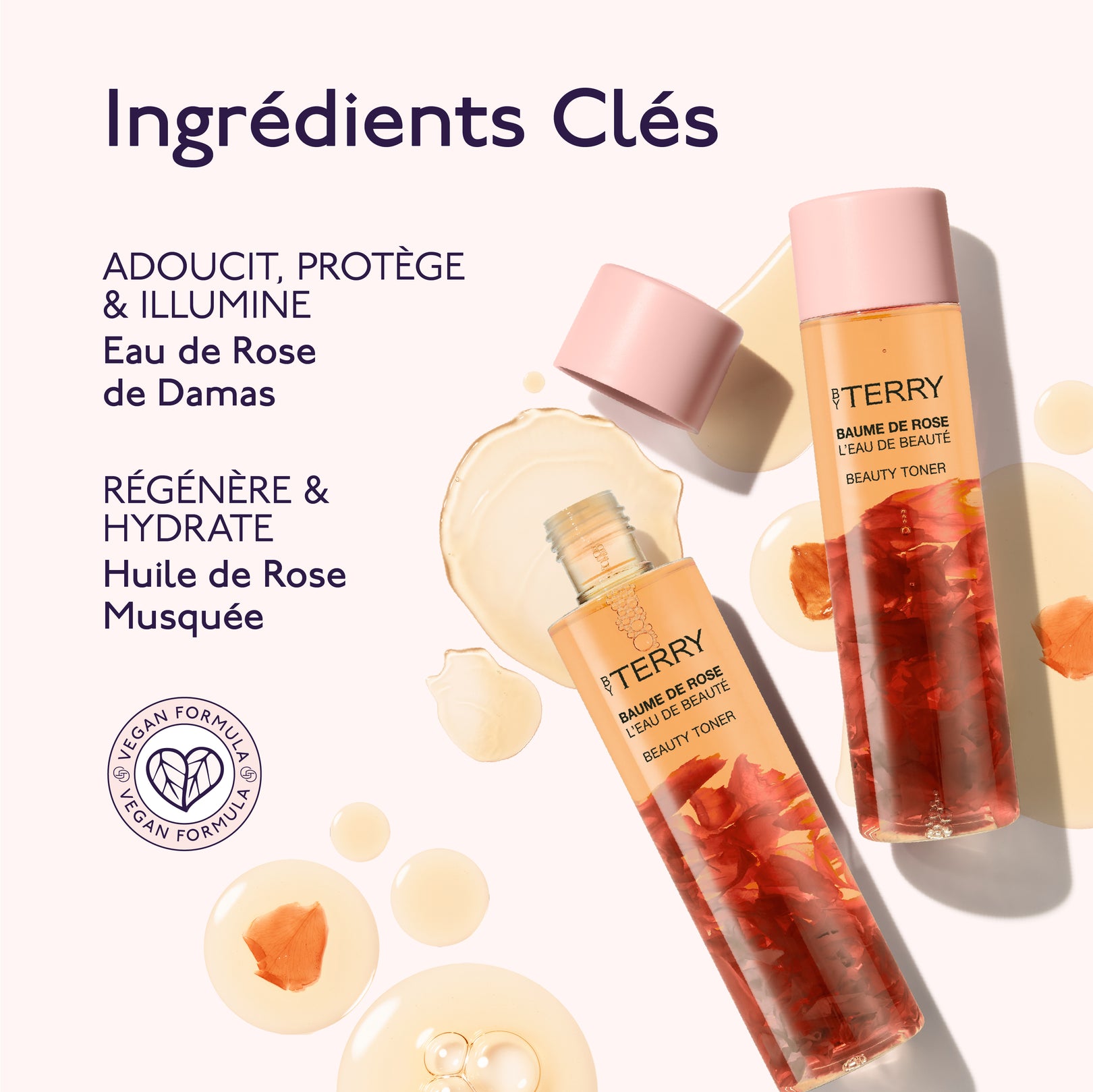 Ingrédients Clés

ADOUCIT, PROTÈGE & ILLUMINE
Eau de Rose de Damas

RÉGÉNÈRE & HYDRATE
Huile de Rose Musquée

VEGAN FORMULA
VEGAN FORMULA

BY TERRY
BAUME DE ROSE
L'EAU DE BEAUTÉ
BEAUTY TONER

BY TERRY
BAUME DE ROSE
L'EAU DE BEAUTÉ
BEAUTY TONER