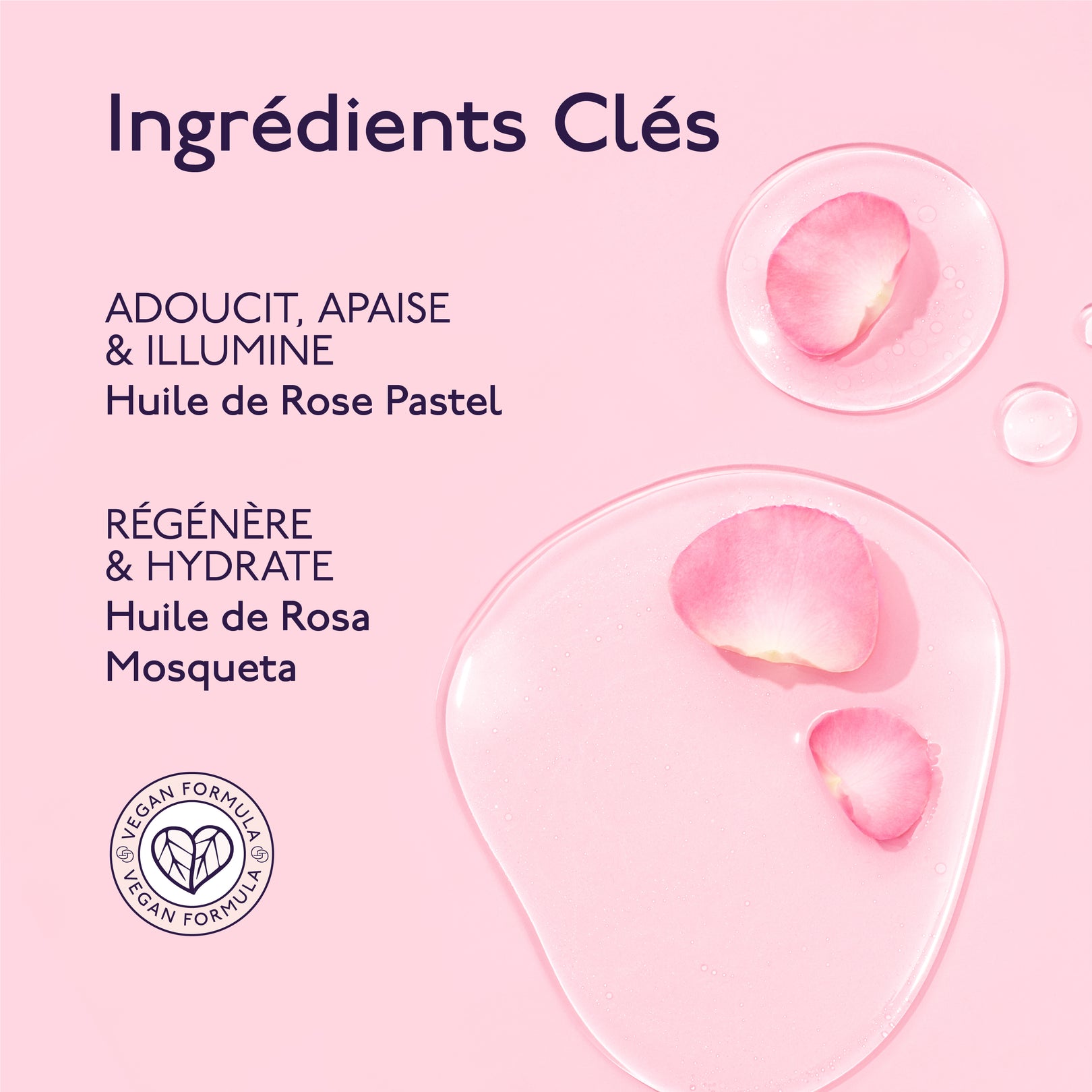 Ingrédients Clés

ADOUCIT, APAISE & ILLUMINE
Huile de Rose Pastel

RÉGÉNÈRE & HYDRATE
Huile de Rosa Mosqueta

VEGAN FORMULA
VEGAN FORMULA