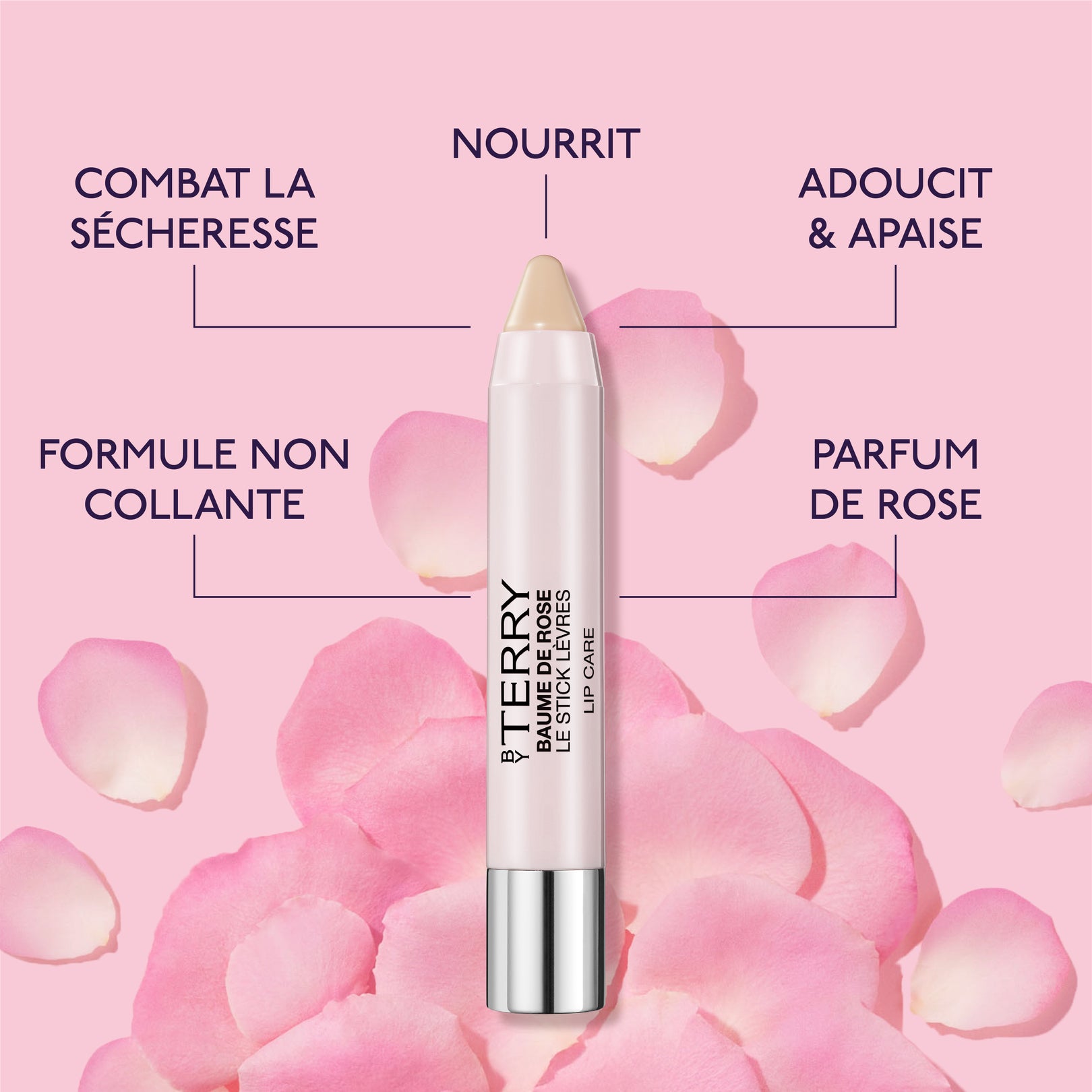 NOURRIT

COMBAT LA SÉCHERESSE

ADOUCIT & APAISE

FORMULE NON COLLANTE

PARFUM DE ROSE

BY TERRY
BAUME DE ROSE
LE STICK LÈVRES
LIP CARE