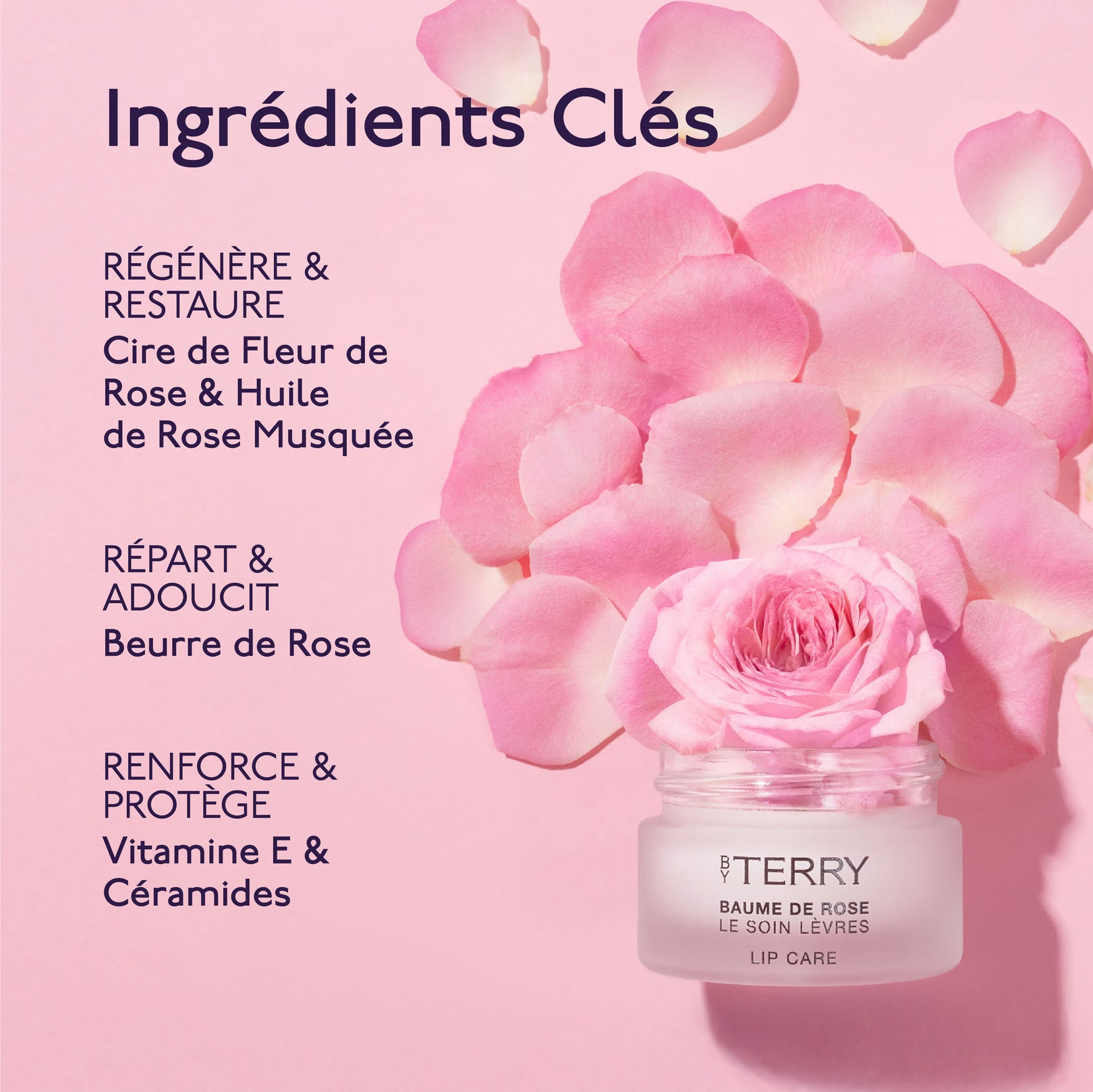 Ingrédients Clés

RÉGÉNÈRE & RESTAURE
Cire de Fleur de Rose & Huile de Rose Musquée

RÉPART & ADOUCIT
Beurre de Rose

RENFORCE & PROTÈGE
Vitamine E & Céramides

BY TERRY
BAUME DE ROSE
LE SOIN LÈVRES
LIP CARE