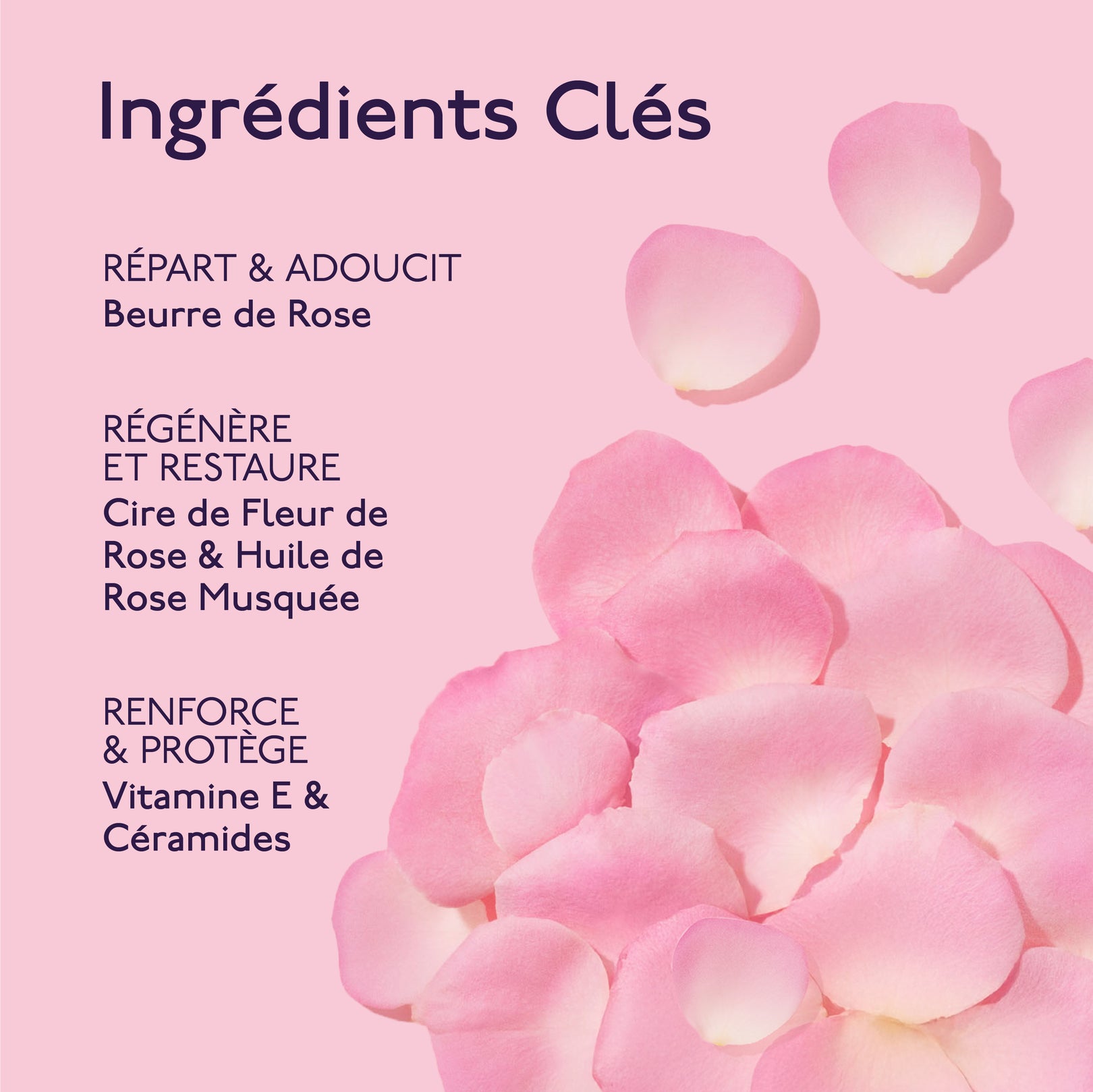 Ingrédients Clés

RÉPART & ADOUCIT
Beurre de Rose

RÉGÉNÈRE ET RESTAURE
Cire de Fleur de Rose & Huile de Rose Musquée

RENFORCE & PROTÈGE
Vitamine E & Céramides