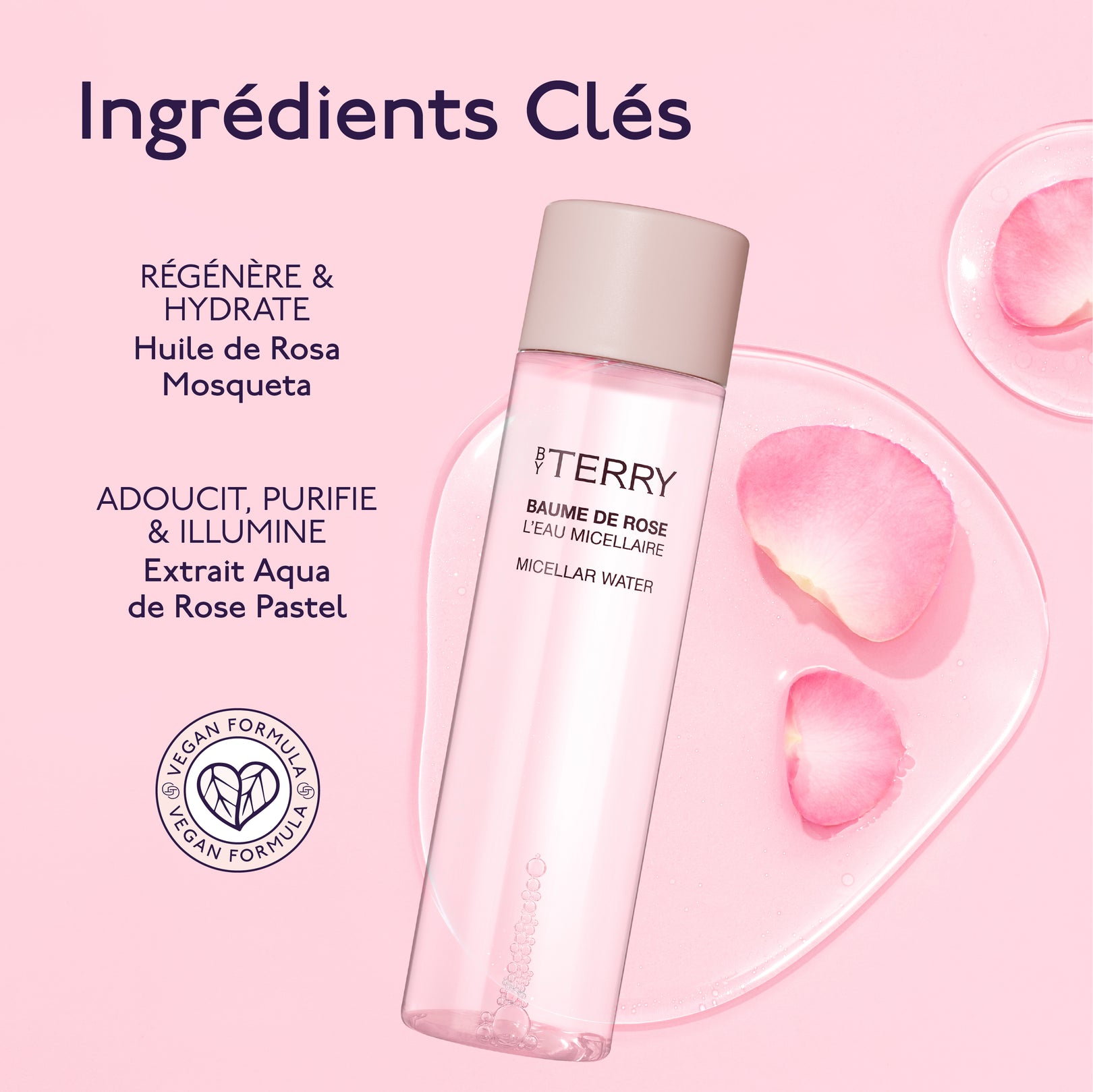 Ingrédients Clés

RÉGÉNÈRE & HYDRATE
Huile de Rosa Mosqueta

ADOUCIT, PURIFIE & ILLUMINE
Extrait Aqua de Rose Pastel

VEGAN FORMULA
VEGAN FORMULA

BY TERRY
BAUME DE ROSE
L'EAU MICELLAIRE
MICELLAR WATER