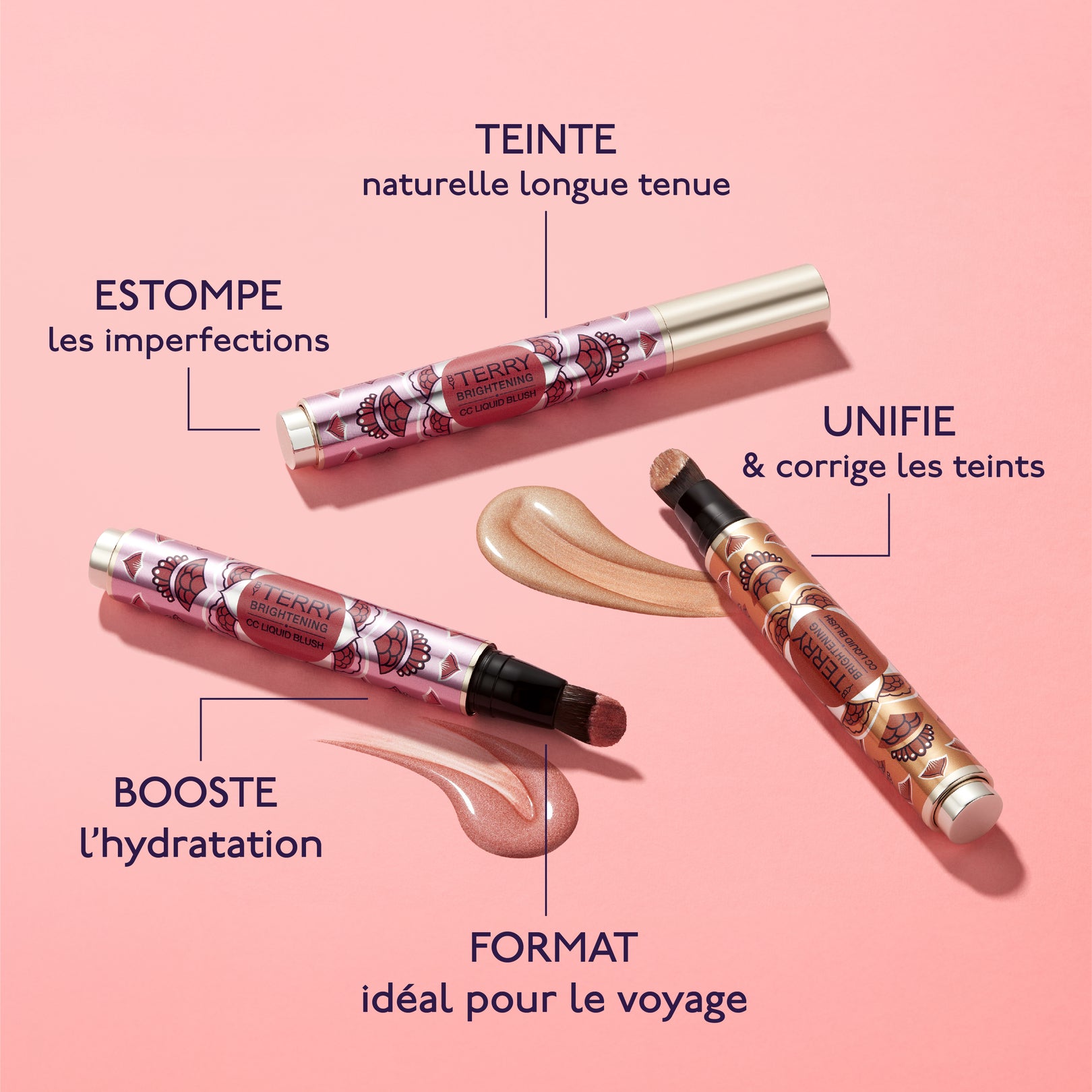 TEINTE
naturelle longue tenue

ESTOMPE
les imperfections

BY TERRY
BRIGHTENING
CC LIQUID BLUSH

UNIFIE
& corrige les teints

BY TERRY
BRIGHTENING
CC LIQUID BLUSH

BY TERRY
BRIGHTENING
CC LIQUID BLUSH

BOOSTE
l'hydratation

FORMAT
idéal pour le voyage