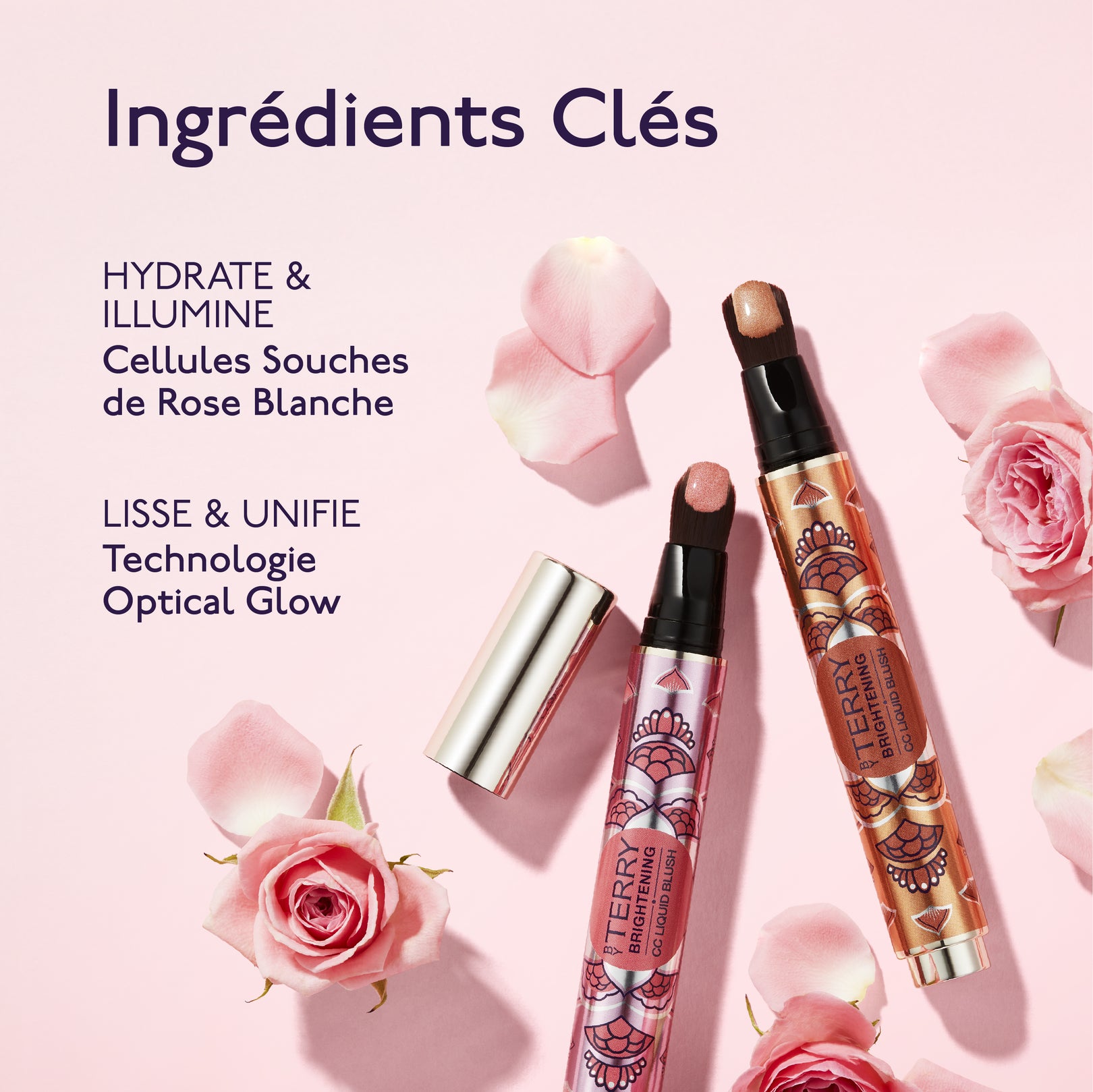 Ingrédients Clés

HYDRATE & ILLUMINE
Cellules Souches de Rose Blanche

LISSE & UNIFIE
Technologie Optical Glow

BY TERRY
BRIGHTENING
CC LIQUID BLUSH

BY TERRY
BRIGHTENING
CC LIQUID BLUSH