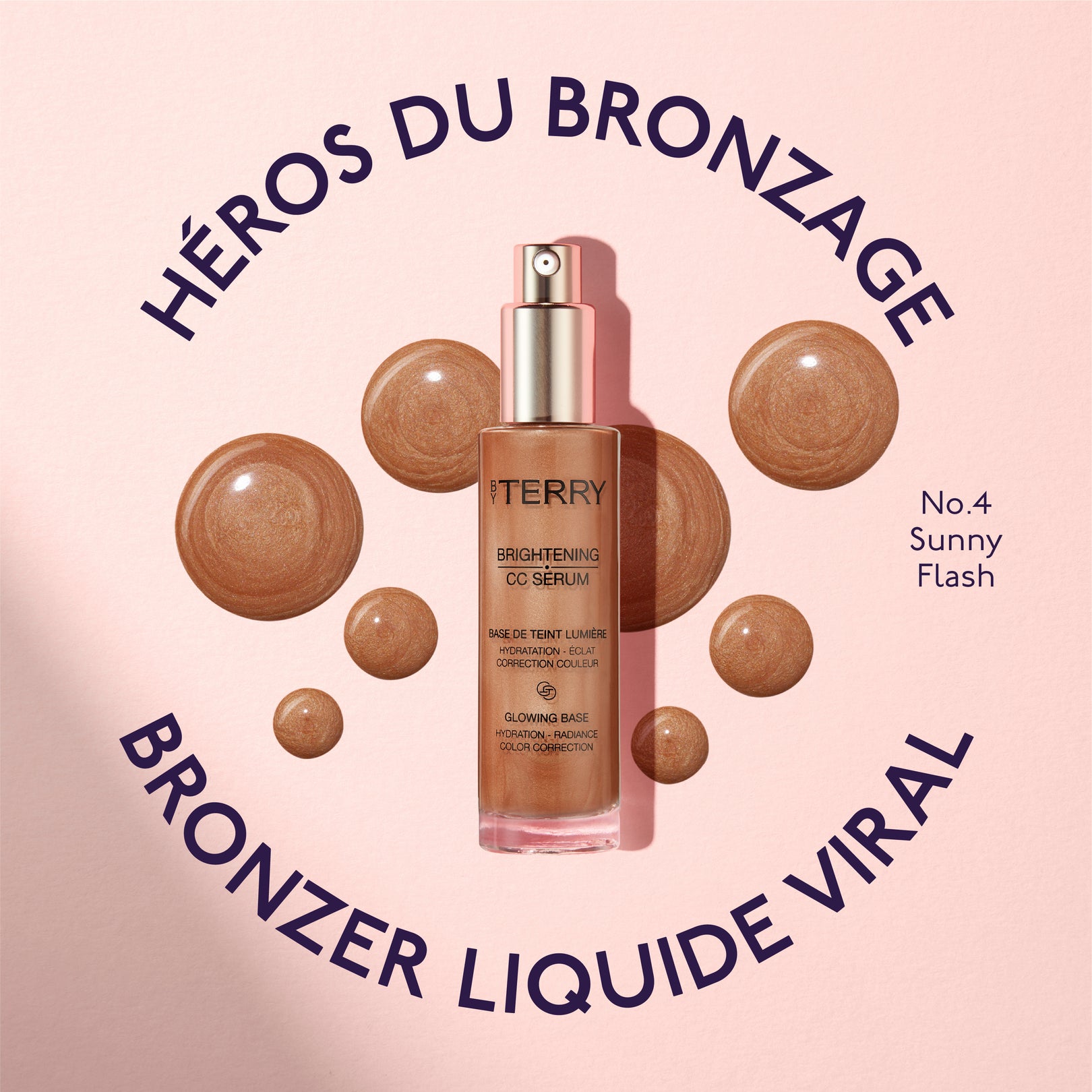 HÉROS DU BRONZAGE

BY TERRY

BRIGHTENING
CC SERUM

BASE DE TEINT LUMIÈRE
HYDRATATION - ÉCLAT
CORRECTION COULEUR

GLOWING BASE
HYDRATION - RADIANCE
COLOR CORRECTION

No.4
Sunny
Flash

BRONZER LIQUIDE VIRAL