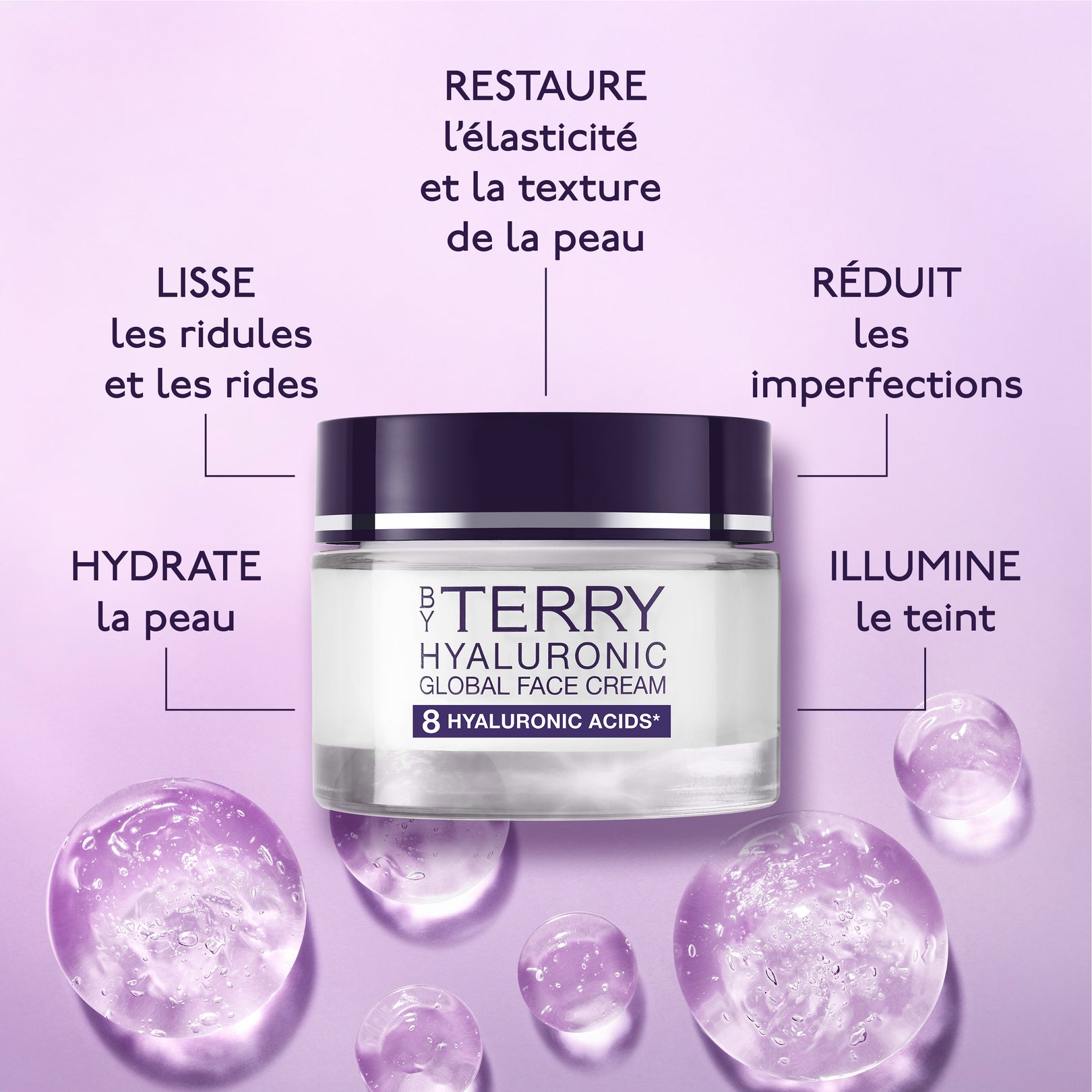 RESTAURE
l'élasticité
et la texture
de la peau

LISSE
les ridules
et les rides

RÉDUIT
les
imperfections

HYDRATE
la peau

ILLUMINE
le teint

BY TERRY
HYALURONIC
GLOBAL FACE CREAM
8 HYALURONIC ACIDS*