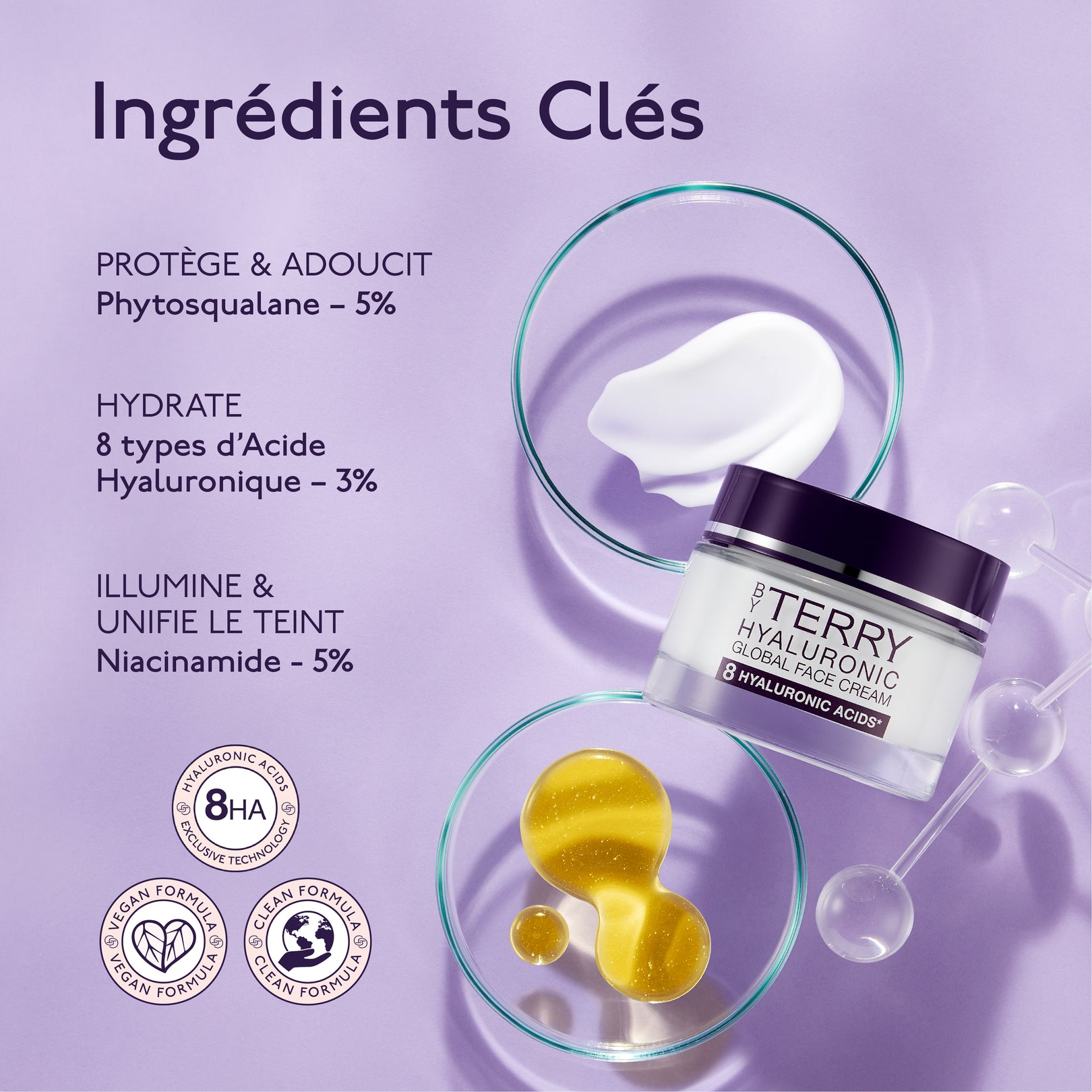 Ingrédients Clés

PROTÈGE & ADOUCIT
Phytosqualane – 5%

HYDRATE
8 types d'Acide Hyaluronique – 3%

ILLUMINE & UNIFIE LE TEINT
Niacinamide - 5%

BY TERRY
HYALURONIC
GLOBAL FACE CREAM
8 HYALURONIC ACIDS*

HYALURONIC ACIDS
8HA
EXCLUSIVE TECHNOLOGY

VEGAN FORMULA
VEGAN FORMULA

CLEAN FORMULA
CLEAN FORMULA