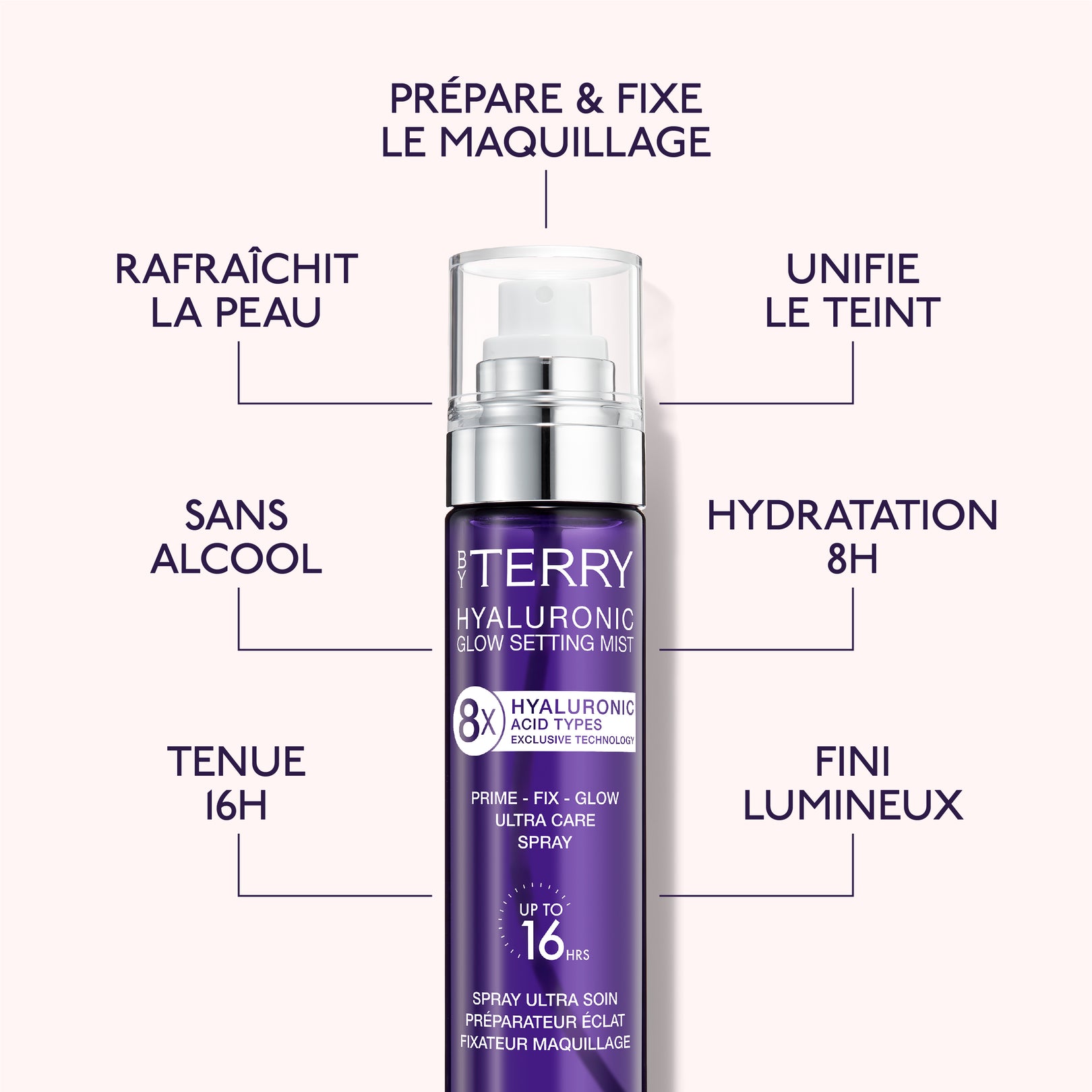 PRÉPARE & FIXE LE MAQUILLAGE

RAFRAÎCHIT LA PEAU

UNIFIE LE TEINT

SANS ALCOOL

HYDRATATION 8H

TENUE 16H

FINI LUMINEUX

BY TERRY

HYALURONIC GLOW SETTING MIST

8X HYALURONIC ACID TYPES EXCLUSIVE TECHNOLOGY

PRIME - FIX - GLOW ULTRA CARE SPRAY

UP TO 16 HRS

SPRAY ULTRA SOIN PRÉPARATEUR ÉCLAT FIXATEUR MAQUILLAGE