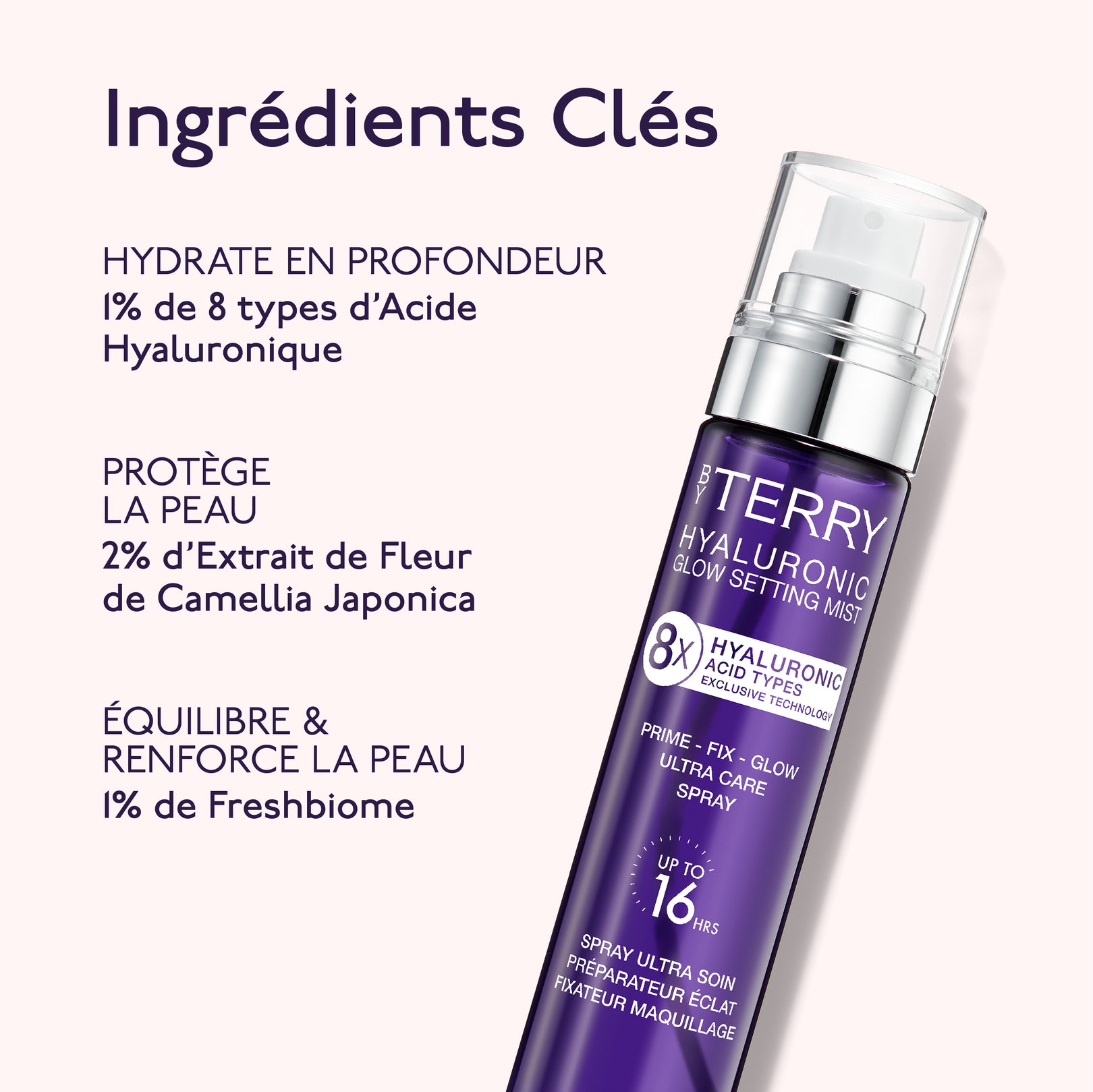 Ingrédients Clés

HYDRATE EN PROFONDEUR
1% de 8 types d'Acide Hyaluronique

PROTÈGE LA PEAU
2% d'Extrait de Fleur de Camellia Japonica

ÉQUILIBRE & RENFORCE LA PEAU
1% de Freshbiome

BY TERRY
HYALURONIC
GLOW SETTING MIST
8X HYALURONIC ACID TYPES
EXCLUSIVE TECHNOLOGY
PRIME - FIX - GLOW
ULTRA CARE
SPRAY
UP TO
16 HRS
SPRAY ULTRA SOIN
PRÉPARATEUR ÉCLAT
FIXATEUR MAQUILLAGE