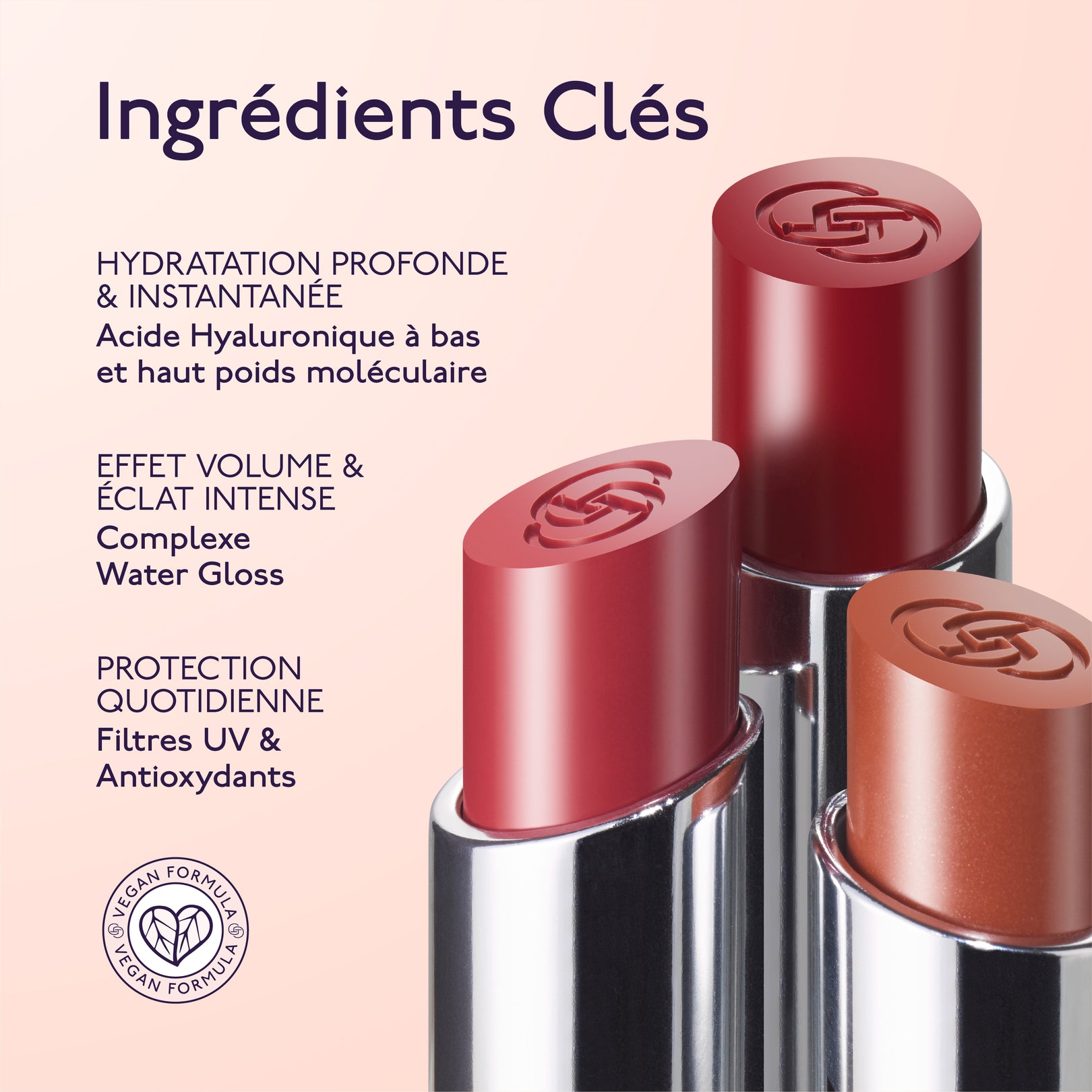 Ingrédients Clés

HYDRATATION PROFONDE & INSTANTANÉE
Acide Hyaluronique à bas et haut poids moléculaire

EFFET VOLUME & ÉCLAT INTENSE
Complexe Water Gloss

PROTECTION QUOTIDIENNE
Filtres UV & Antioxydants

VEGAN FORMULA VEGAN FORMULA