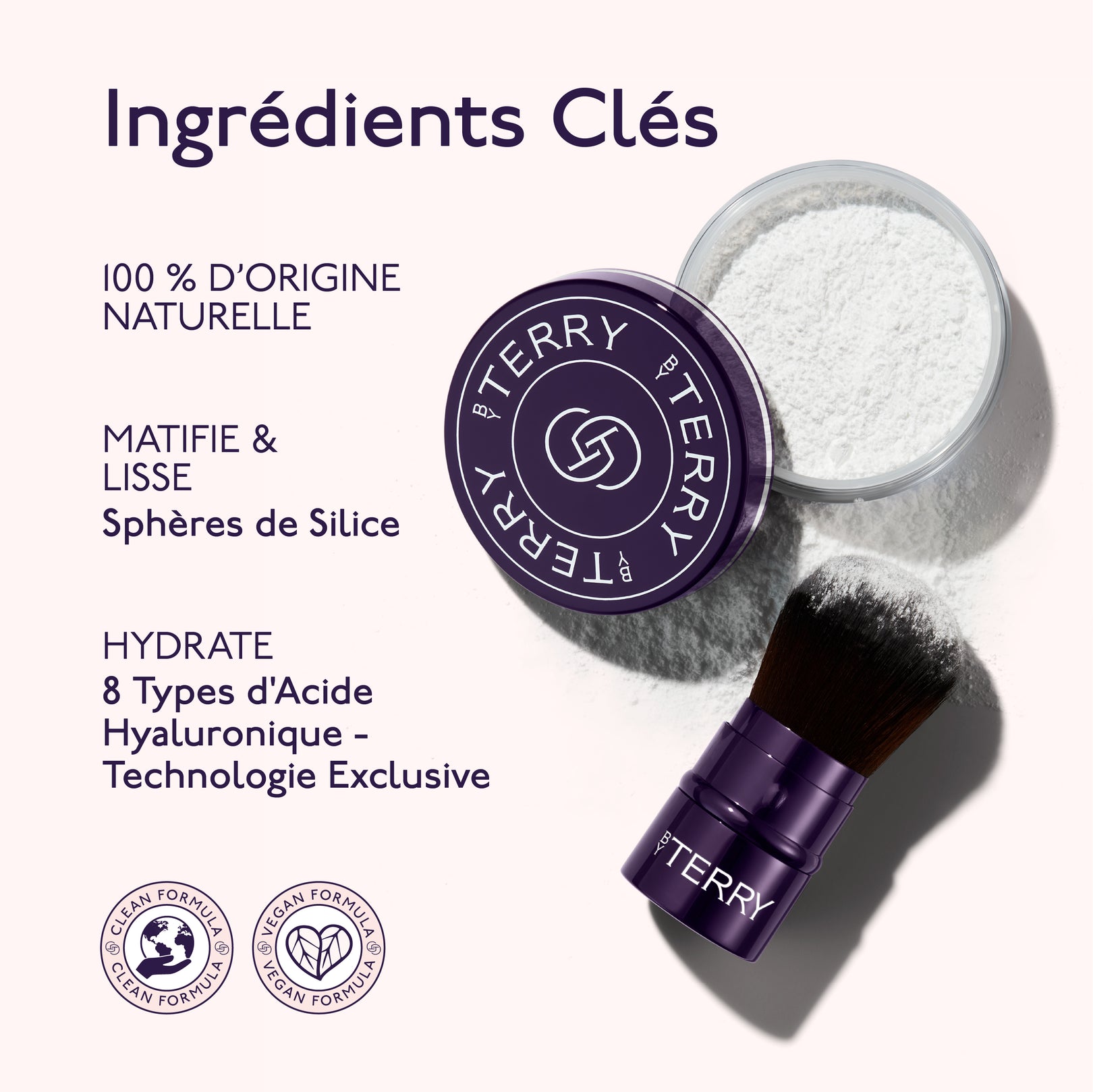 Ingrédients Clés

100 % D'ORIGINE NATURELLE

MATIFIE & LISSE
Sphères de Silice

HYDRATE
8 Types d'Acide Hyaluronique - Technologie Exclusive

BY TERRY BY TERRY BY TERRY

BY TERRY

CLEAN FORMULA CLEAN FORMULA

VEGAN FORMULA VEGAN FORMULA