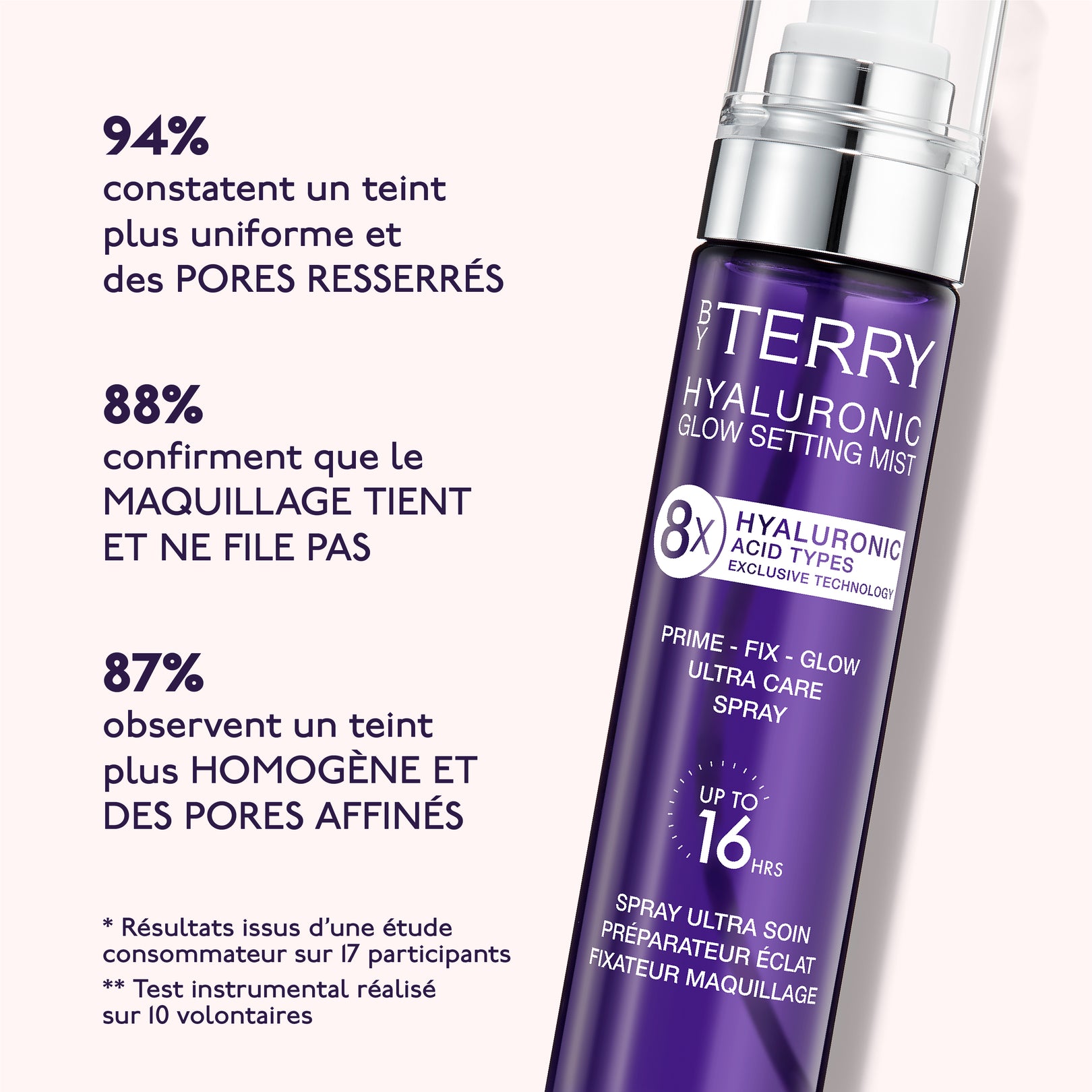 94%
constatent un teint plus uniforme et des PORES RESSERRÉS

88%
confirment que le MAQUILLAGE TIENT ET NE FILE PAS

87%
observent un teint plus HOMOGÈNE ET DES PORES AFFINÉS

* Résultats issus d'une étude consommateur sur 17 participants
** Test instrumental réalisé sur 10 volontaires

BY TERRY
HYALURONIC
GLOW SETTING MIST
8X HYALURONIC ACID TYPES
EXCLUSIVE TECHNOLOGY
PRIME - FIX - GLOW
ULTRA CARE
SPRAY
UP TO
16
HRS
SPRAY ULTRA SOIN
PRÉPARATEUR ÉCLAT
FIXATEUR MAQUILLAGE