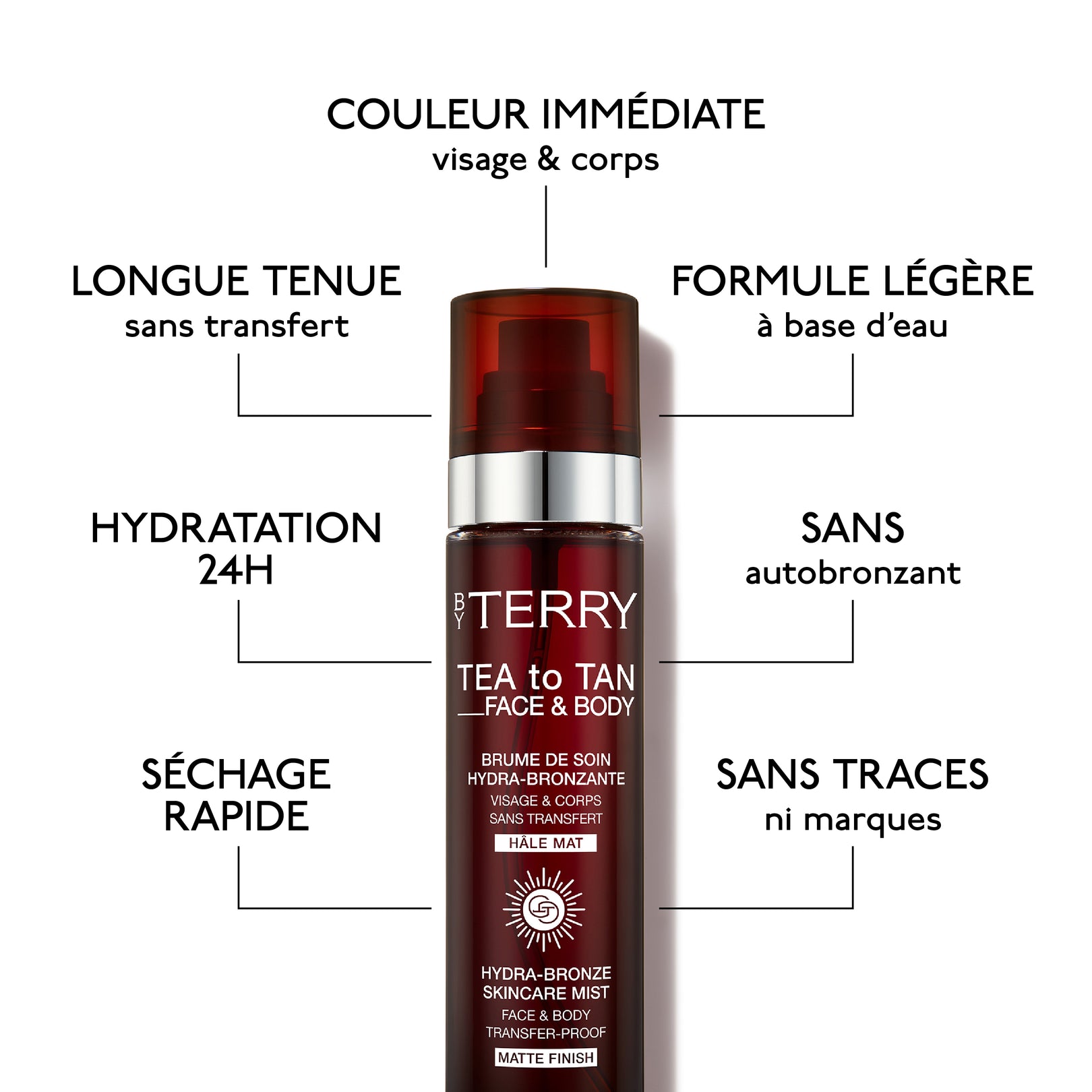 COULEUR IMMÉDIATE
visage & corps

LONGUE TENUE
sans transfert

FORMULE LÉGÈRE
à base d'eau

HYDRATATION
24H

SANS
autobronzant

SÉCHAGE
RAPIDE

SANS TRACES
ni marques

BY TERRY

TEA to TAN
FACE & BODY

BRUME DE SOIN
HYDRA-BRONZANTE
VISAGE & CORPS
SANS TRANSFERT
HÂLE MAT

HYDRA-BRONZE
SKINCARE MIST
FACE & BODY
TRANSFER-PROOF
MATTE FINISH