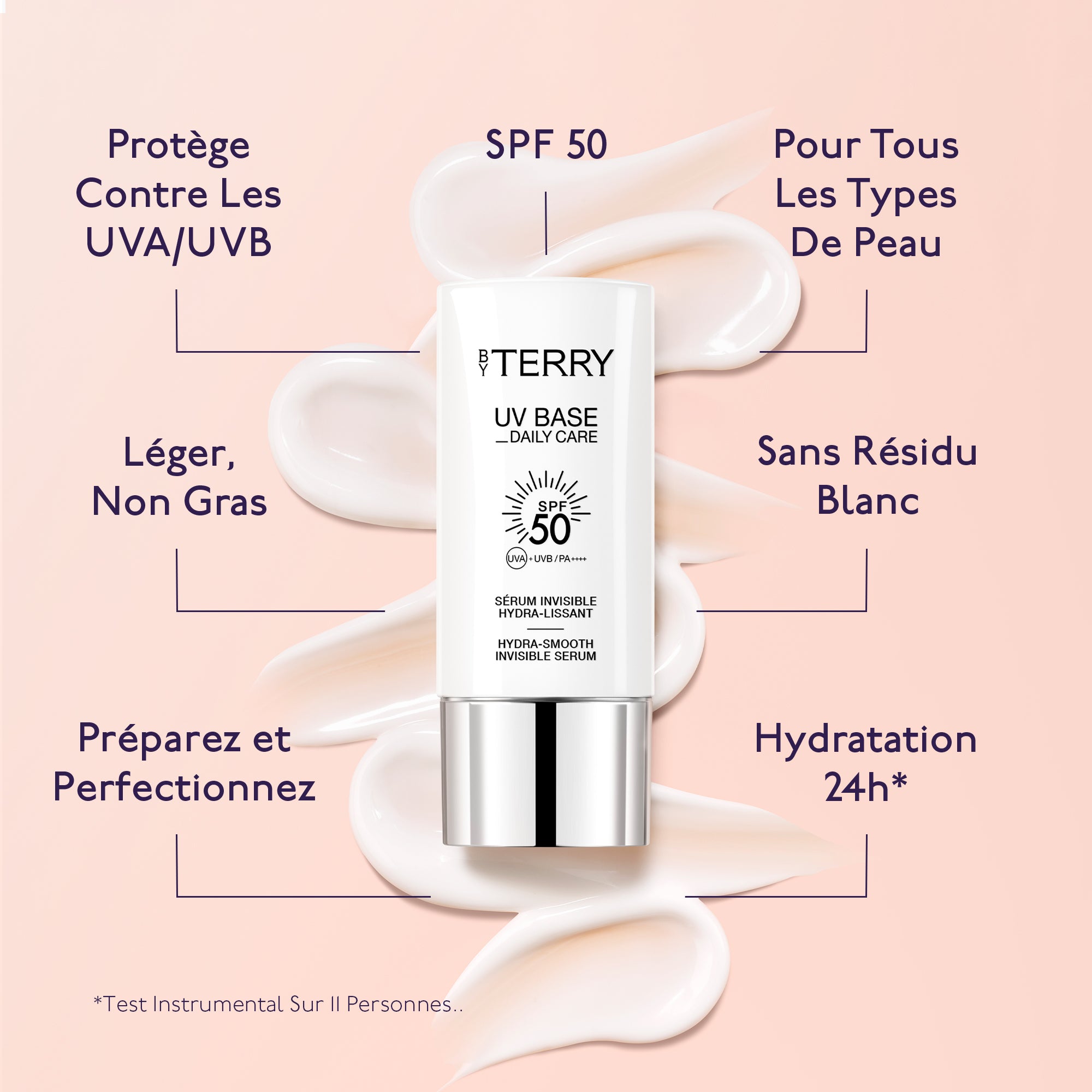 Protège Contre Les UVA/UVB

SPF 50

Pour Tous Les Types De Peau

BY TERRY

UV BASE
_DAILY CARE

SPF 50

UVA + UVB / PA++++

SÉRUM INVISIBLE HYDRA-LISSANT

HYDRA-SMOOTH INVISIBLE SERUM

Léger, Non Gras

Sans Résidu Blanc

Préparez et Perfectionnez

Hydratation 24h*

*Test Instrumental Sur 11 Personnes..