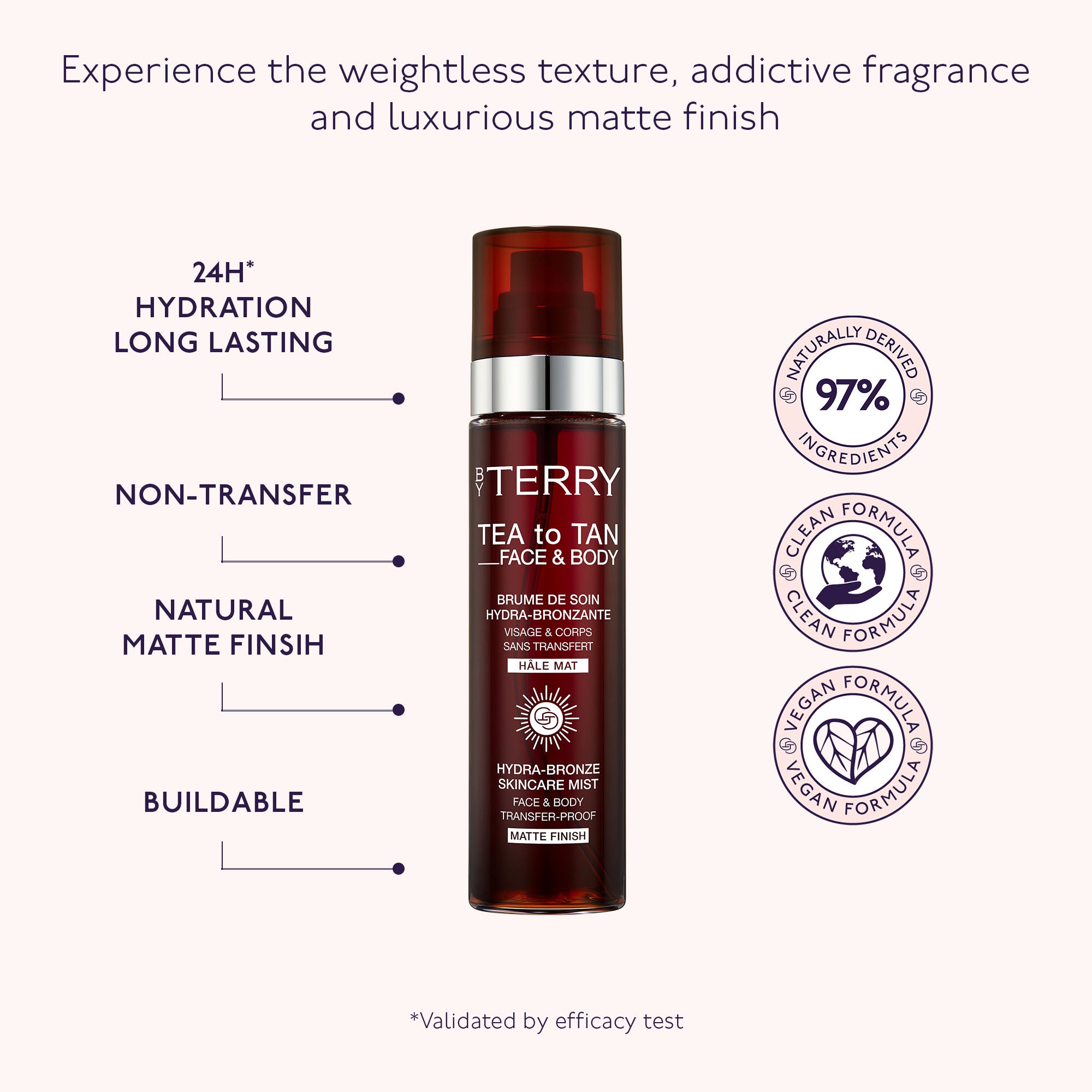 Experience the weightless texture, addictive fragrance and luxurious matte finish

24H*
HYDRATION
LONG LASTING

NON-TRANSFER

NATURAL
MATTE FINSIH

BUILDABLE

BY TERRY

TEA to TAN
FACE & BODY

BRUME DE SOIN
HYDRA-BRONZANTE
VISAGE & CORPS
SANS TRANSFERT
HÂLE MAT

HYDRA-BRONZE
SKINCARE MIST
FACE & BODY
TRANSFER-PROOF
MATTE FINISH

NATURALLY DERIVED
97%
INGREDIENTS

CLEAN FORMULA
CLEAN FORMULA

VEGAN FORMULA
VEGAN FORMULA

*Validated by efficacy test